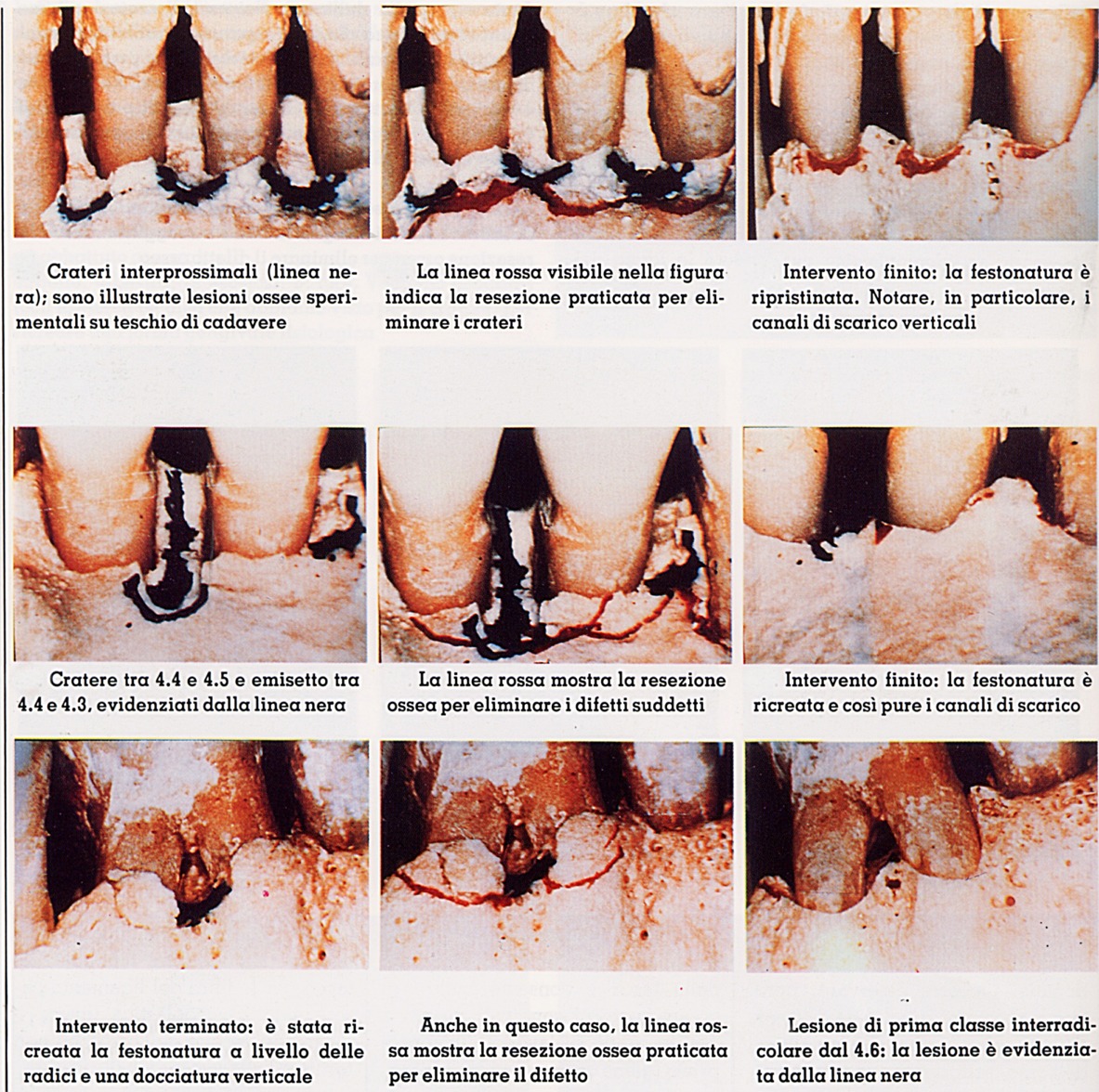 Crateri interprossimali (linea nera); sono illustrate lesioni ossee sperimentali su teschio di cadavere

La linea rossa visibile nella figura indica la resezione praticata per eliminare i crateri

Intervento finito: la festonatura è ripristinata. Notare, in particolare, i canali di scarico verticali

Cratere tra 4.4 e 4.5 e emisetto tra 4.4 e 4.3, evidenziati dalla linea nera

La linea rossa mostra la resezione ossea per eliminare i difetti suddetti

Intervento finito: la festonatura è ricreata e così pure i canali di scarico

Intervento terminato: è stata ricreata la festonatura a livello delle radici e una docciatura verticale

Anche in questo caso, la linea rossa mostra la resezione ossea praticata per eliminare il difetto

Lesione di prima classe interradicolare dal 4.6: la lesione è evidenziata dalla linea nera